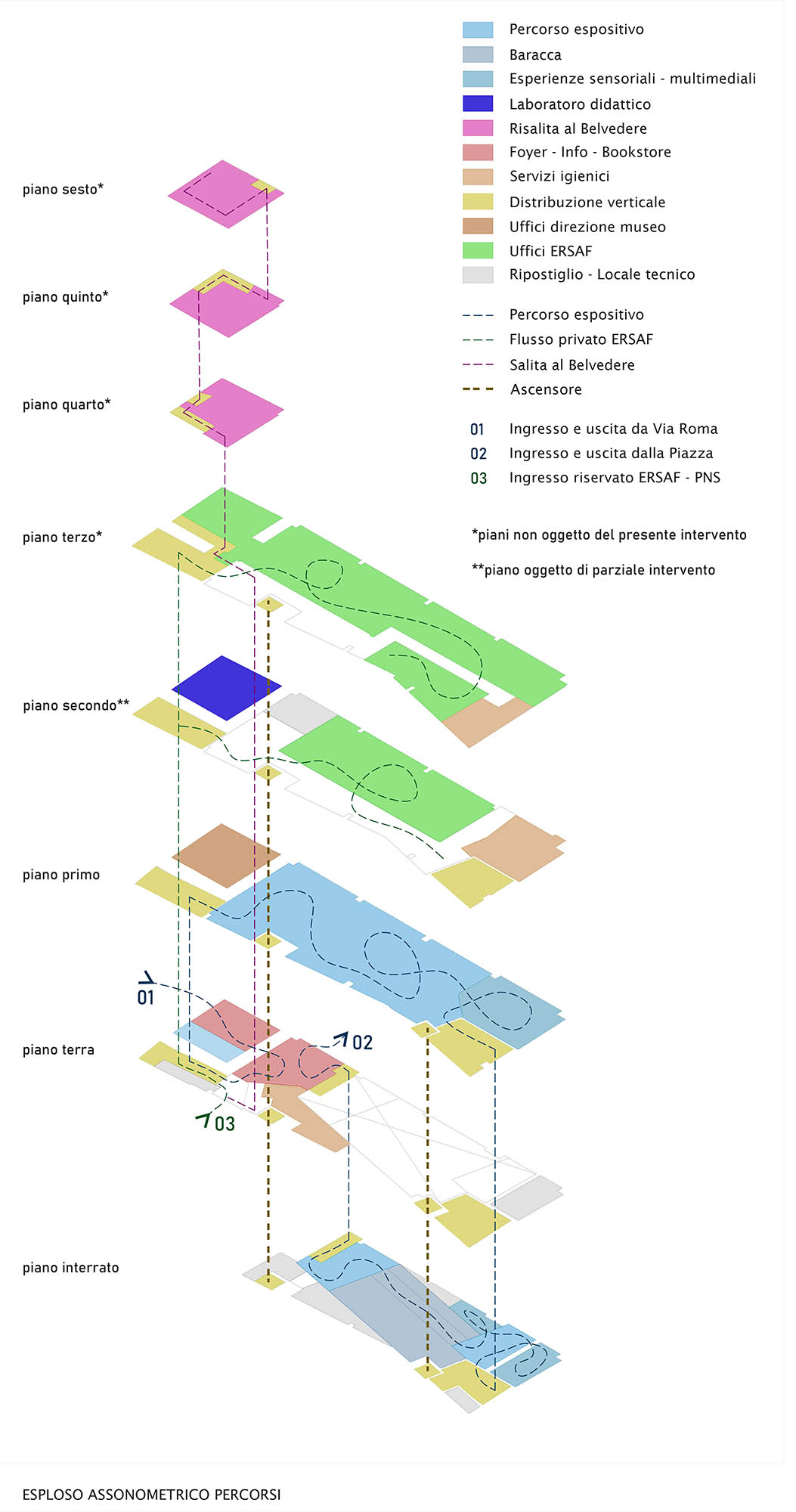 Percorso espositivo
Baracca
Esperienze sensoriali - multimediali
Laboratoro didattico
Risalita al Belvedere
Foyer - Info - Bookstore
Servizi igienici
Distribuzione verticale
Uffici direzione museo
Uffici ERSAF
Ripostiglio - Locale tecnico

Percorso espositivo
Flusso privato ERSAF
Salita al Belvedere
Ascensore

01 Ingresso e uscita da Via Roma
02 Ingresso e uscita dalla Piazza
03 Ingresso riservato ERSAF - PNS

*piani non oggetto del presente intervento

**piano oggetto di parziale intervento

piano sesto*

piano quinto*

piano quarto*

piano terzo*

piano secondo**

piano primo

01

piano terra

02

03

piano interrato

ESPLOSO ASSONOMETRICO PERCORSI