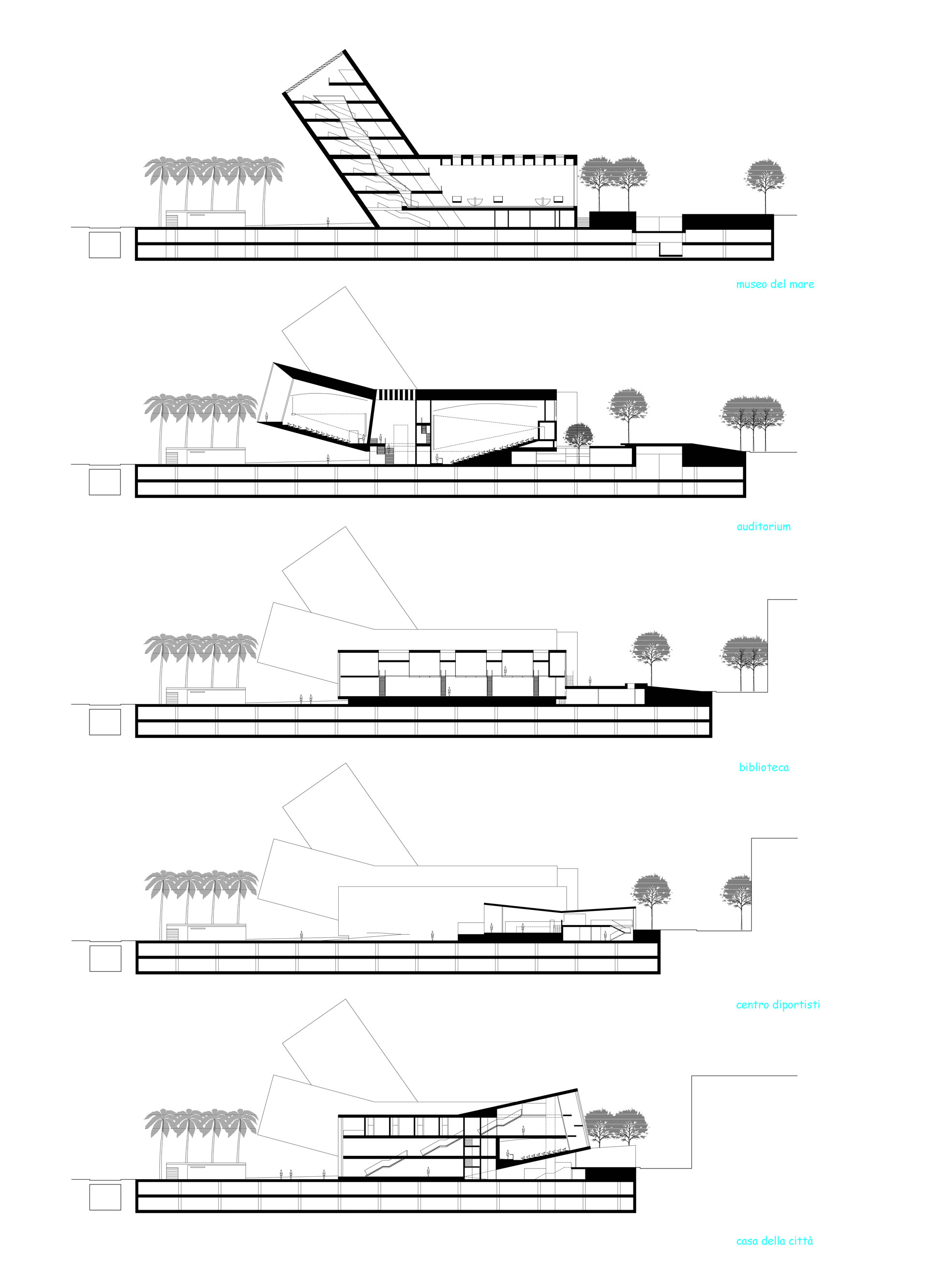 museo del mare

auditorium

biblioteca

centro diportisti

casa della città